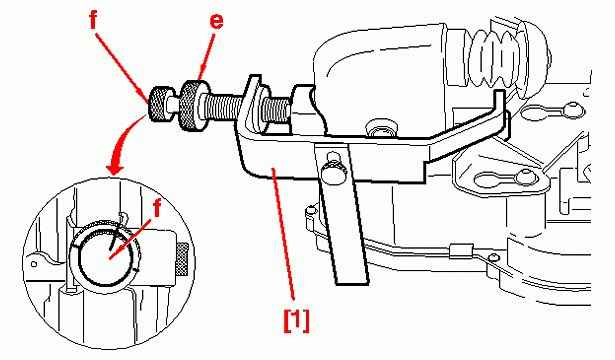 f
e
f
[1]