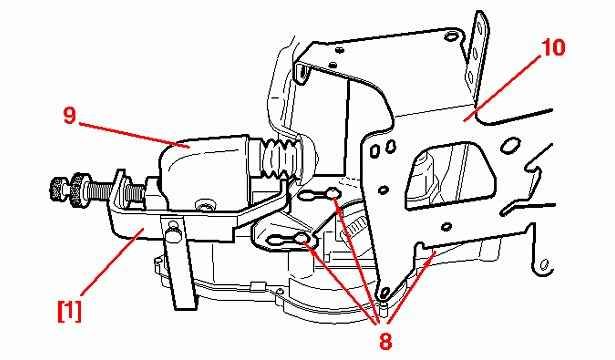 10

9

[1]

8