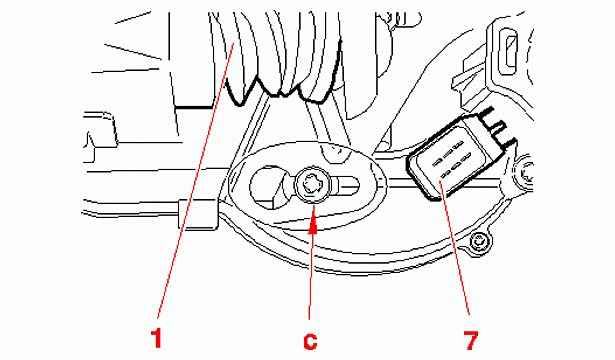 1
c
7