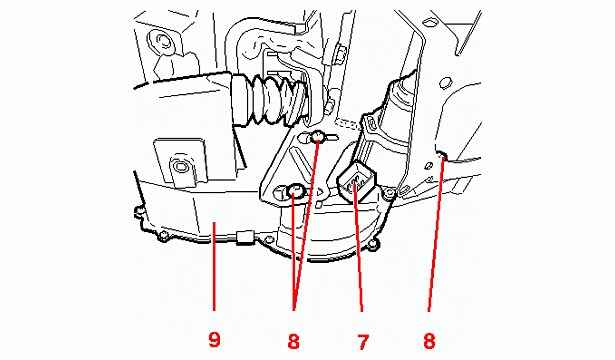 9 8 7 8