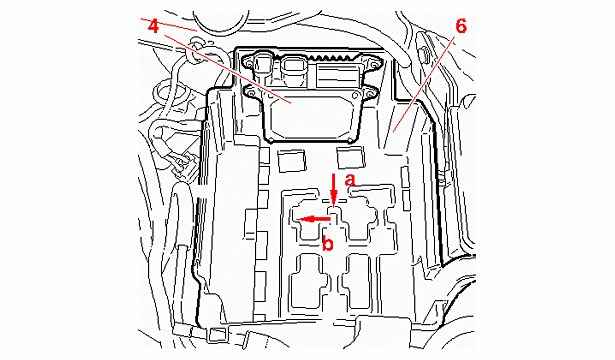 4
6
a
b