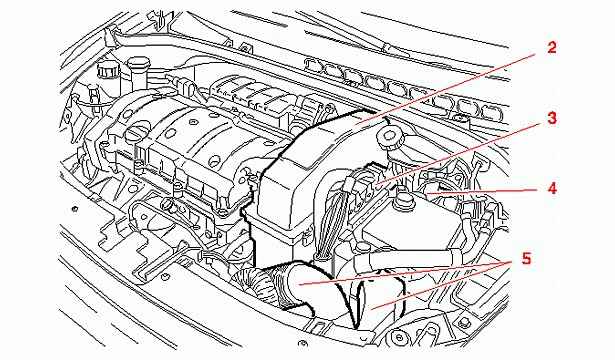 2
3
4
5