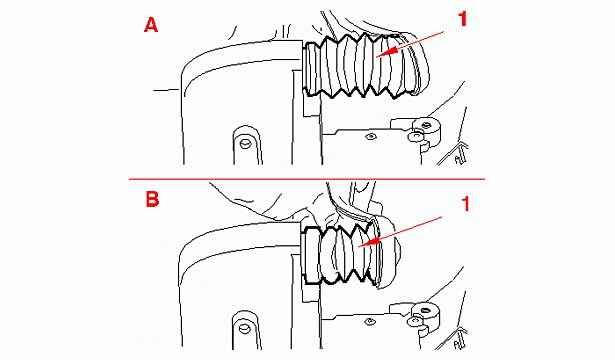 A
1
B
1